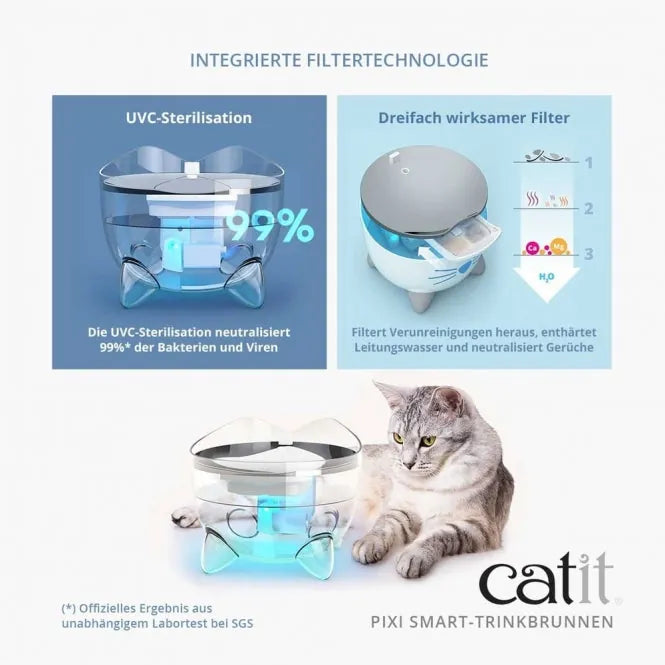 INTEGRIERTE FILTERTECHNOLOGIE

UVC-Sterilisation

99%

Die UVC-Sterilisation neutralisiert 99%* der Bakterien und Viren

Dreifach wirksamer Filter

1

2

Ca Mg

3

$H_2O$

Filtert Verunreinigungen heraus, enthärtet Leitungswasser und neutralisiert Gerüche

(*) Offizielles Ergebnis aus unabhängigem Labortest bei SGS

catit

PIXI SMART-TRINKBRUNNEN