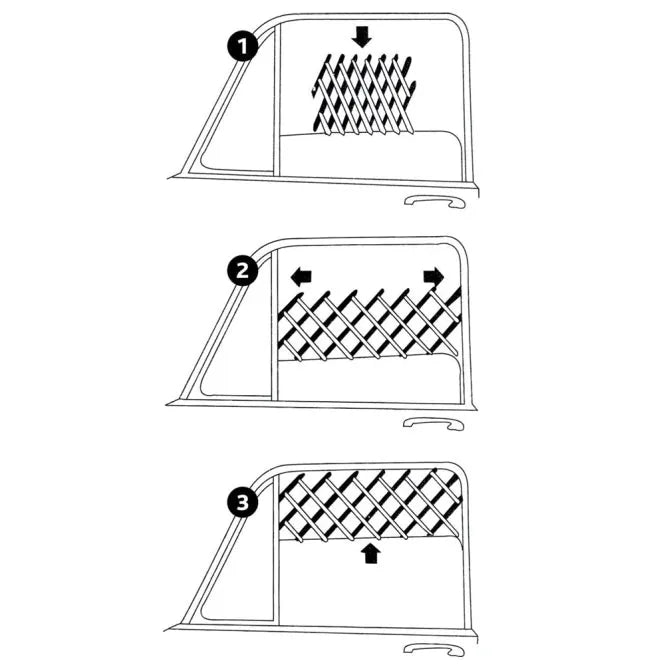 1

2

3