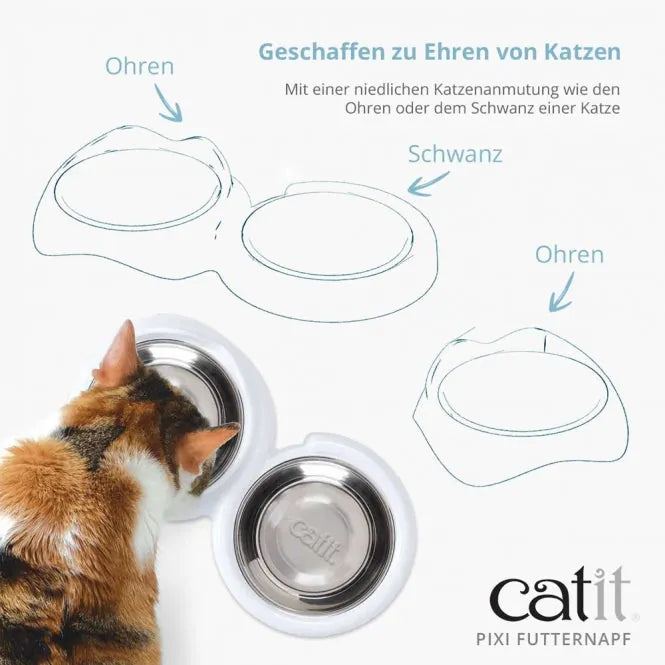 Geschaffen zu Ehren von Katzen

Mit einer niedlichen Katzenanmutung wie den Ohren oder dem Schwanz einer Katze

Ohren

Schwanz

Ohren

catit

catit

PIXI FUTTERNAPF